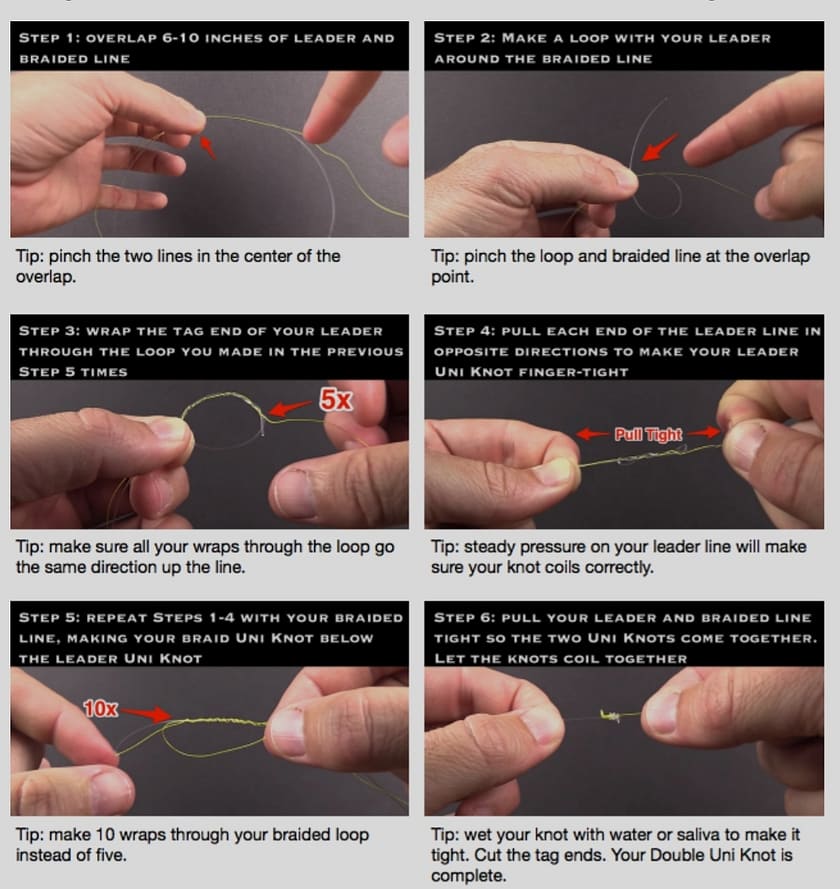 STEP 1: OVERLAP 6-10 INCHES OF LEADER AND BRAIDED LINE

Tip: pinch the two lines in the center of the overlap.

STEP 2: MAKE A LOOP WITH YOUR LEADER AROUND THE BRAIDED LINE

Tip: pinch the loop and braided line at the overlap point.

STEP 3: WRAP THE TAG END OF YOUR LEADER THROUGH THE LOOP YOU MADE IN THE PREVIOUS STEP 5 TIMES

5x

Tip: make sure all your wraps through the loop go the same direction up the line.

STEP 4: PULL EACH END OF THE LEADER LINE IN OPPOSITE DIRECTIONS TO MAKE YOUR LEADER UNI KNOT FINGER-TIGHT

Pull Tight

Tip: steady pressure on your leader line will make sure your knot coils correctly.

STEP 5: REPEAT STEPS 1-4 WITH YOUR BRAIDED LINE, MAKING YOUR BRAID UNI KNOT BELOW THE LEADER UNI KNOT

10x

Tip: make 10 wraps through your braided loop instead of five.

STEP 6: PULL YOUR LEADER AND BRAIDED LINE TIGHT SO THE TWO UNI KNOTS COME TOGETHER. LET THE KNOTS COIL TOGETHER

Tip: wet your knot with water or saliva to make it tight. Cut the tag ends. Your Double Uni Knot is complete.